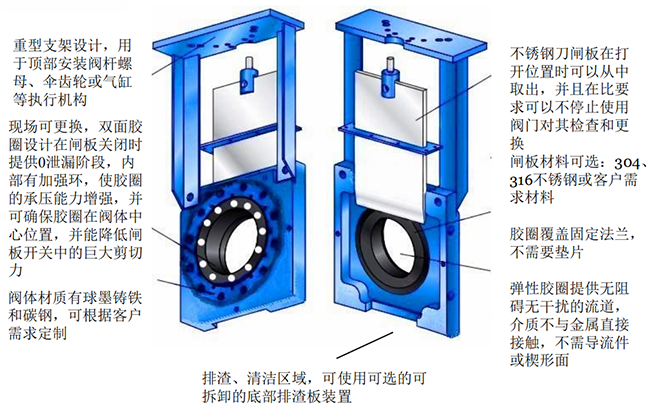 重型支架设计，用于顶部安装阀杆螺母、伞齿轮或气缸等执行机构

现场可更换，双面胶圈设计在闸板关闭时提供0泄漏阶段，内部有加强环，使胶圈的承压能力增强，并可确保胶圈在阀体中心位置，并能降低闸板开关中的巨大剪切力

阀体材质有球墨铸铁和碳钢，可根据客户需求定制

不锈钢刀闸板在打开位置时可以从中取出，并且在比要求可以不停止使用阀门对其检查和更换

闸板材料可选：304、316不锈钢或客户需求材料

胶圈覆盖固定法兰，不需要垫片

弹性胶圈提供无阻碍无干扰的流道，介质不与金属直接接触，不需导流件或楔形面

排渣、清洁区域，可使用可选的可拆卸的底部排渣板装置